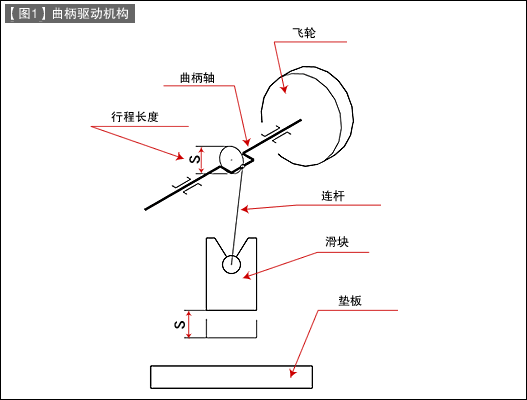 【图1】曲柄驱动机构

飞轮

曲柄轴

行程长度

S

连杆

滑块

垫板

S