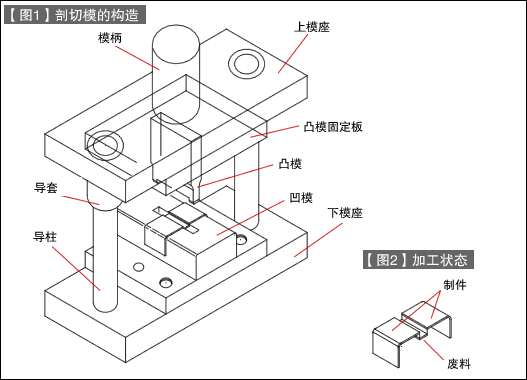 【图1】剖切模的构造

模柄
上模座
凸模固定板
凸模
导套
凹模
下模座
导柱

【图2】加工状态

制件
废料