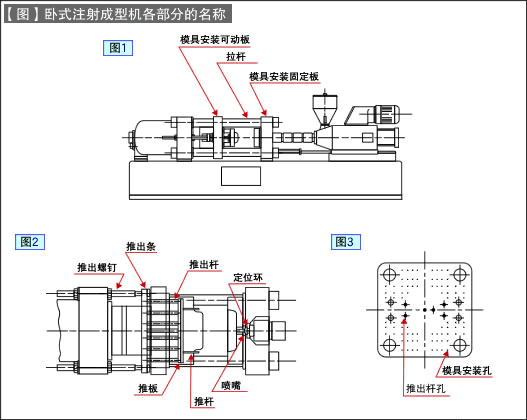 【图】卧式注射成型机各部分的名称

图1

模具安装可动板
拉杆
模具安装固定板

图2

推出条
推出螺钉
推出杆
定位环
推板
喷嘴
推杆

图3

模具安装孔
推出杆孔