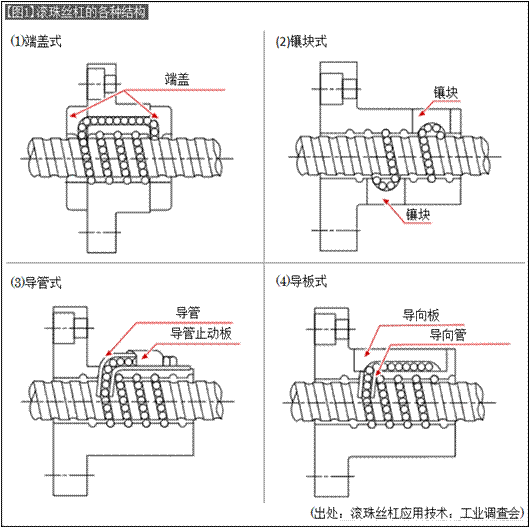 【图1】滚珠丝杠的各种结构

(1)端盖式

端盖

(2)镶块式

镶块

镶块

(3)导管式

导管

导管止动板

(4)导板式

导向板

导向管

(出处：滚珠丝杠应用技术，工业调查会)