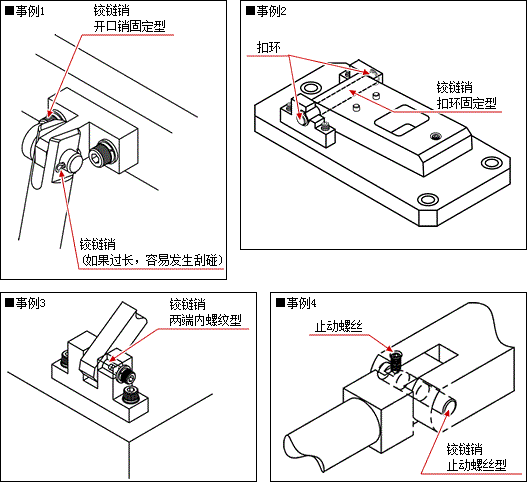 ■事例1

铰链销
开口销固定型

铰链销
(如果过长，容易发生刮碰)

■事例2

扣环

铰链销
扣环固定型

■事例3

铰链销
两端内螺纹型

■事例4

止动螺丝

铰链销
止动螺丝型