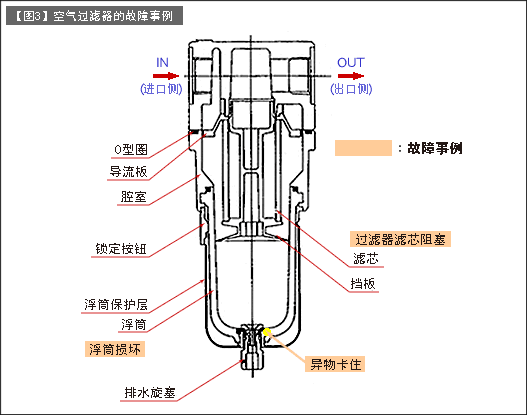 【图3】空气过滤器的故障事例

IN
(进口侧)

OUT
(出口侧)

：故障事例

O型圈
导流板
腔室
锁定按钮
浮筒保护层
浮筒
浮筒损坏
排水旋塞

过滤器滤芯阻塞
滤芯
挡板
异物卡住