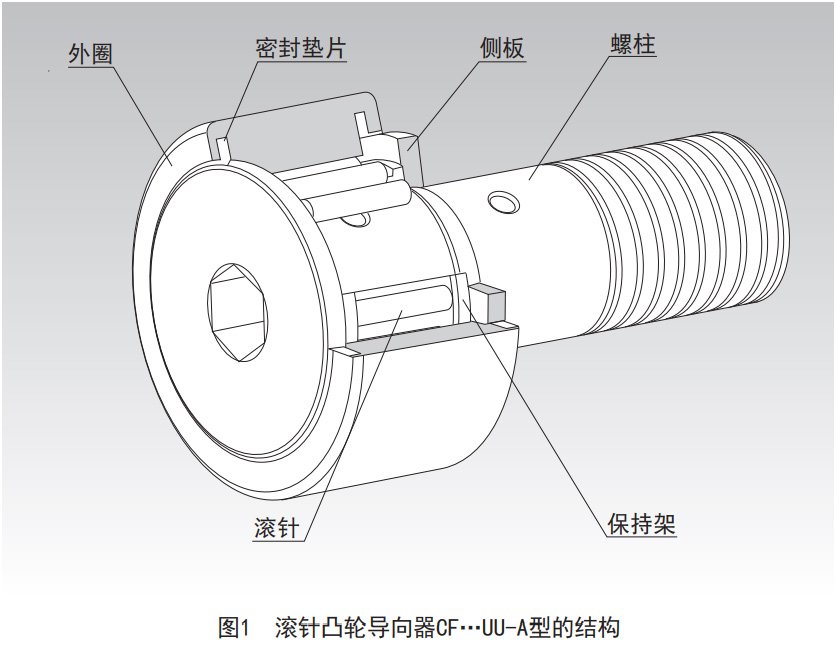 外圈
密封垫片
侧板
螺柱
滚针
保持架

图1　滚针凸轮导向器CF…UU-A型的结构