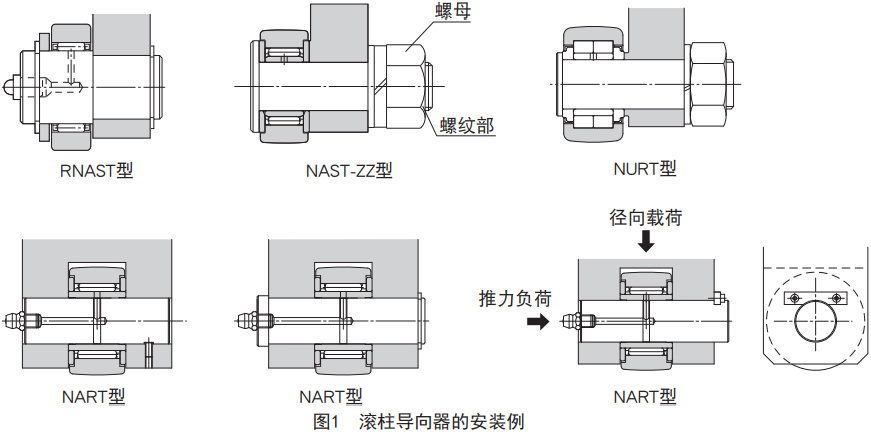 螺母

螺纹部

RNAST型

NAST-ZZ型

NURT型

径向载荷

推力负荷

NART型

NART型

NART型

图1 滚柱导向器的安装例