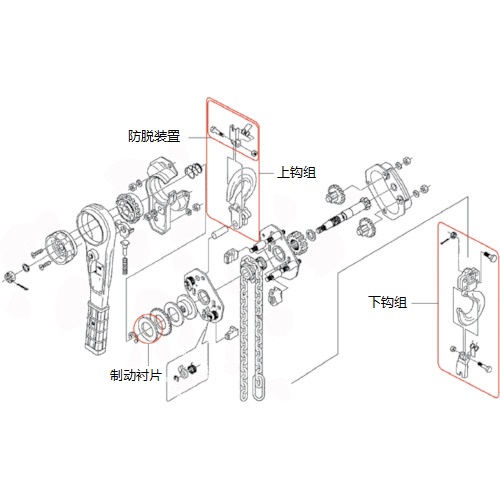 防脱装置

上钩组

下钩组

制动衬片