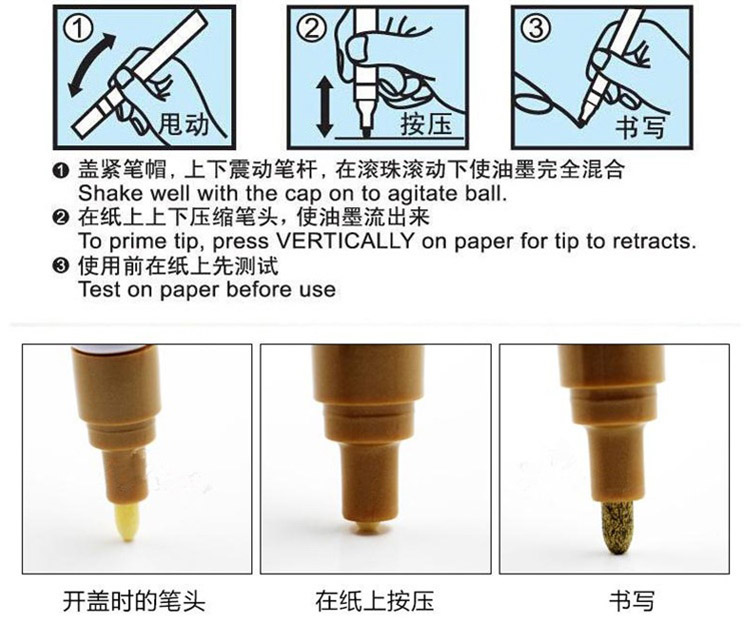 ① 甩动

② 按压

③ 书写

❶ 盖紧笔帽，上下震动笔杆，在滚珠滚动下使油墨完全混合
Shake well with the cap on to agitate ball.
❷ 在纸上上下压缩笔头，使油墨流出来
To prime tip, press VERTICALLY on paper for tip to retracts.
❸ 使用前在纸上先测试
Test on paper before use

开盖时的笔头

在纸上按压

书写