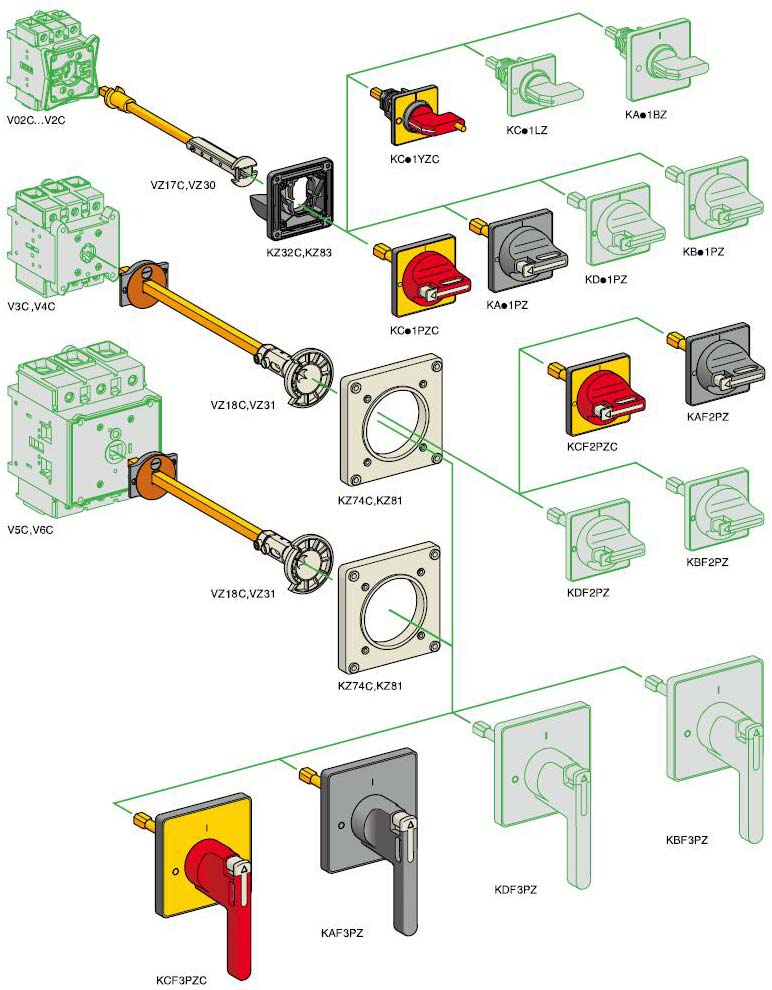 V02C...V2C

VZ17C,VZ30

KZ32C,KZ83

KC●1YZC

KC●1LZ

KA●1BZ

V3C,V4C

KC●1PZC

KA●1PZ

KD●1PZ

KB●1PZ

VZ18C,VZ31

KZ74C,KZ81

KCF2PZC

KAF2PZ

V5C,V6C

KDF2PZ

KBF2PZ

VZ18C,VZ31

KZ74C,KZ81

KBF3PZ

KDF3PZ

KAF3PZ

KCF3PZC