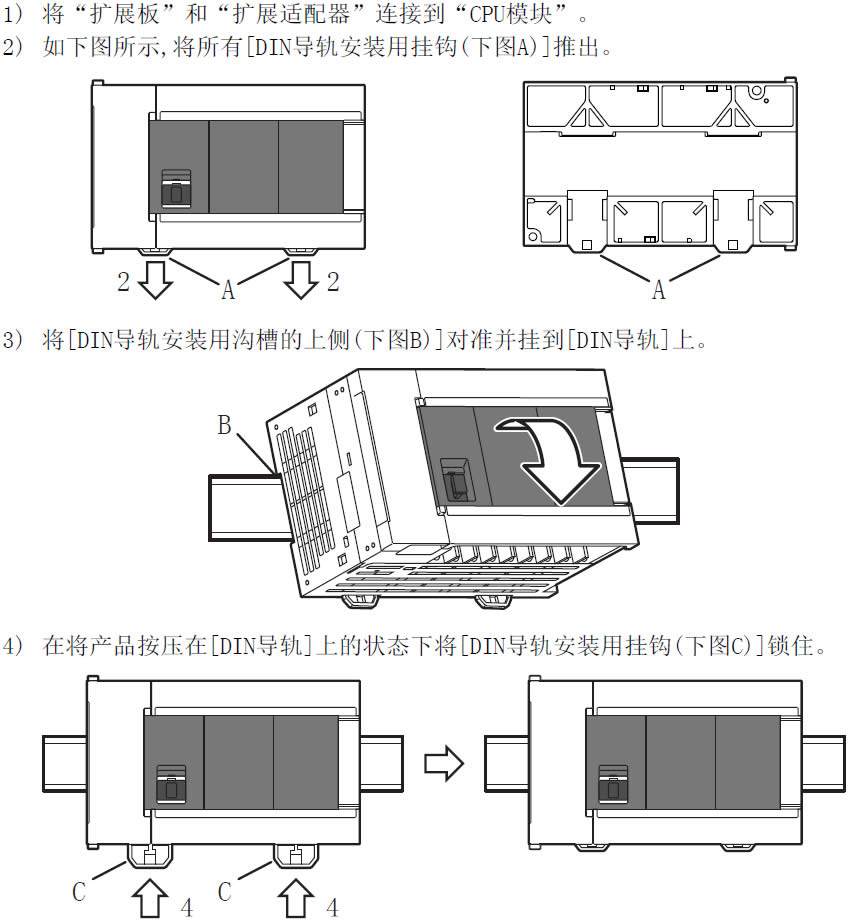 1) 将“扩展板”和“扩展适配器”连接到“CPU模块”。

2) 如下图所示,将所有[DIN导轨安装用挂钩(下图A)]推出。

2 A 2

A

3) 将[DIN导轨安装用沟槽的上侧(下图B)]对准并挂到[DIN导轨]上。

B

4) 在将产品按压在[DIN导轨]上的状态下将[DIN导轨安装用挂钩(下图C)]锁住。

C 4 C 4