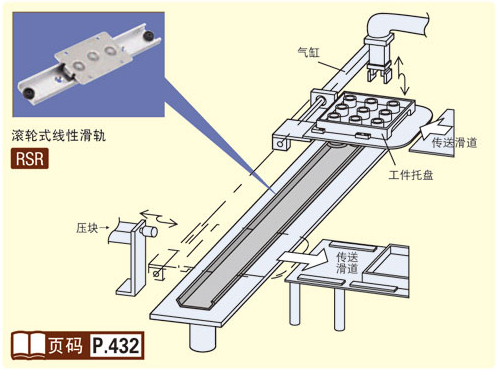 滚轮式线性滑轨

RSR

气缸

传送滑道

工件托盘

压块

传送滑道

页码 P.432