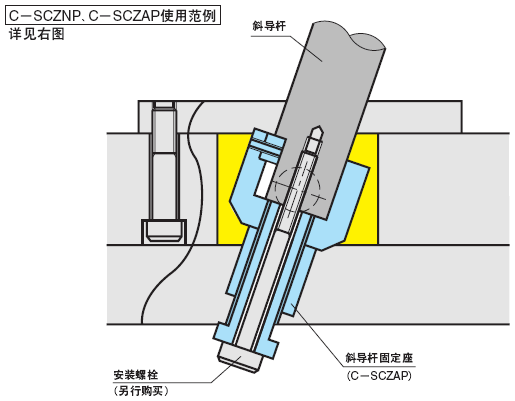 C－SCZNP、C－SCZAP使用范例
详见右图

斜导杆

斜导杆固定座
(C－SCZAP)

安装螺栓
(另行购买)