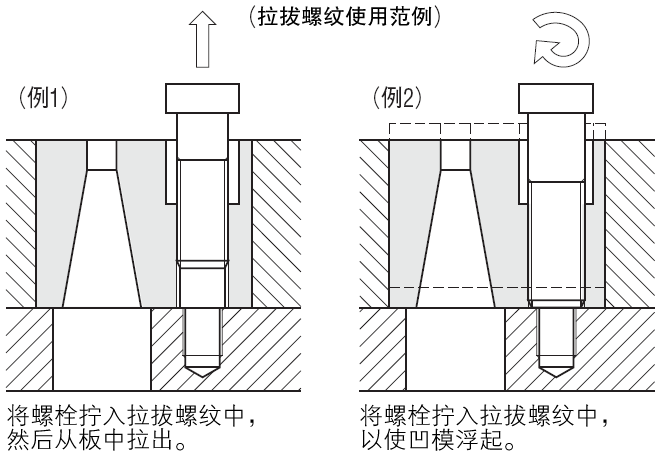 (拉拔螺纹使用范例)

(例1)

将螺栓拧入拉拔螺纹中，然后从板中拉出。

(例2)

将螺栓拧入拉拔螺纹中，以使凹模浮起。