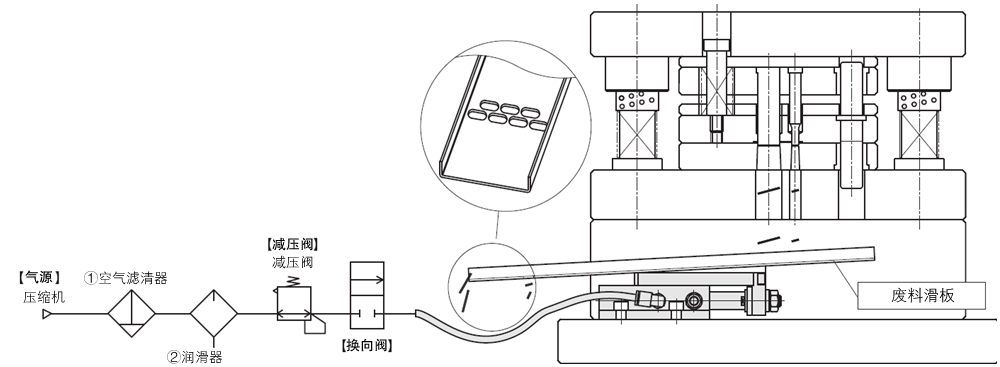 【气源】
压缩机

①空气滤清器

②润滑器

【减压阀】
减压阀

【换向阀】

废料滑板