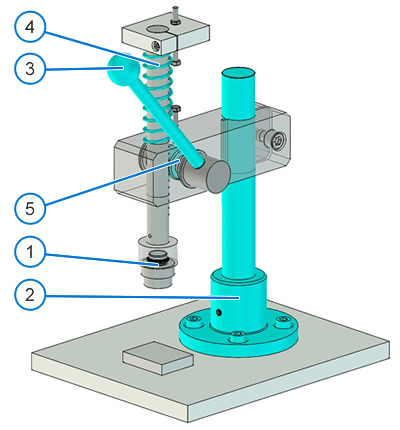 4
3
5
1
2