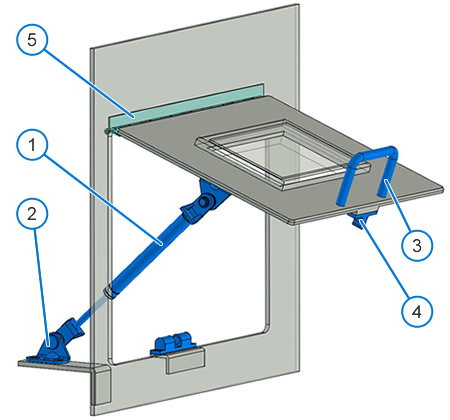 5
1
2
3
4