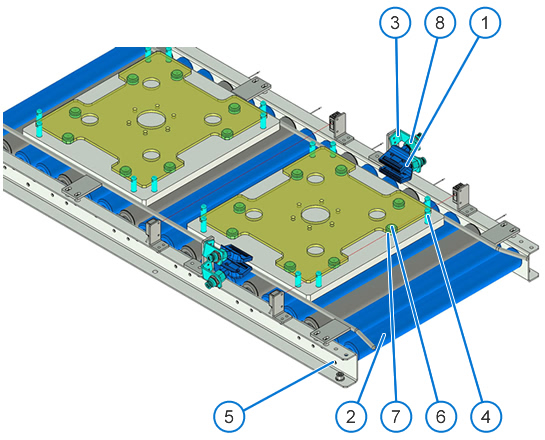 3
8
1
5
2
7
6
4