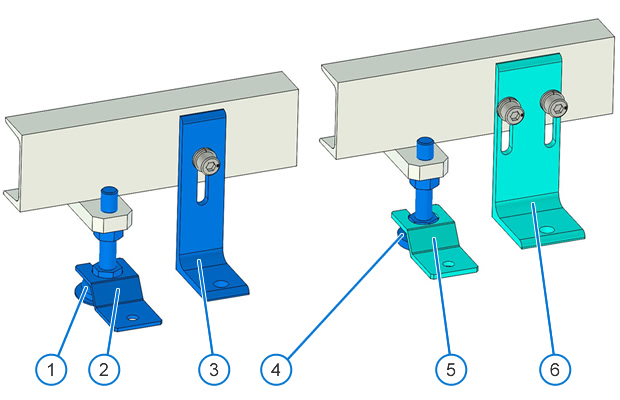 1
2
3
4
5
6