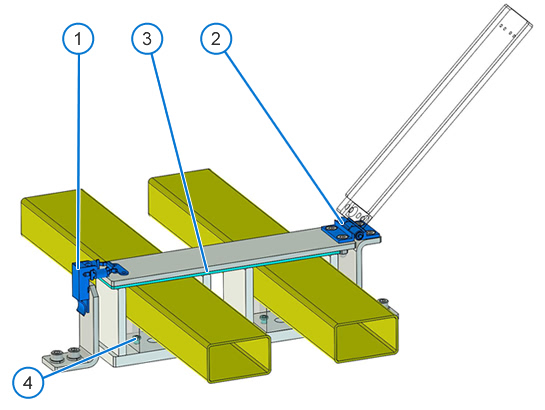 1
3
2
4