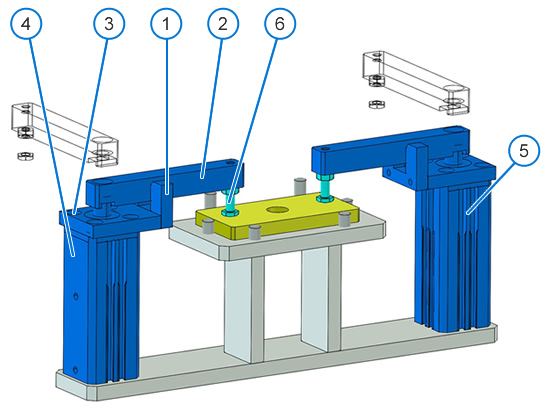 4
3
1
2
6
5