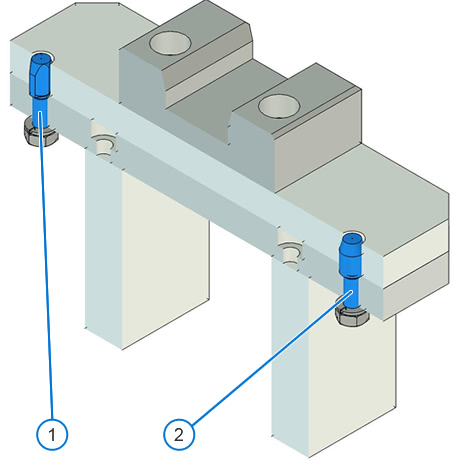 1

2