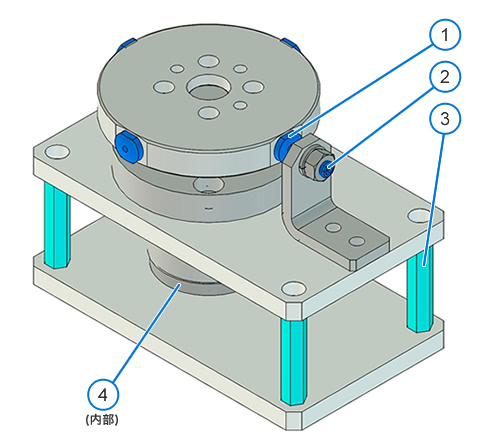 1
2
3
4
(内部)