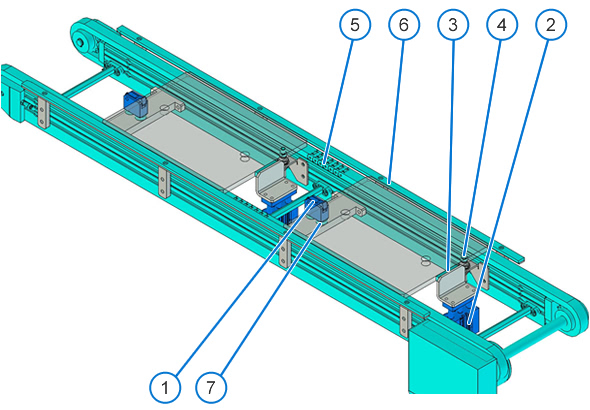 5
6
3
4
2
1
7