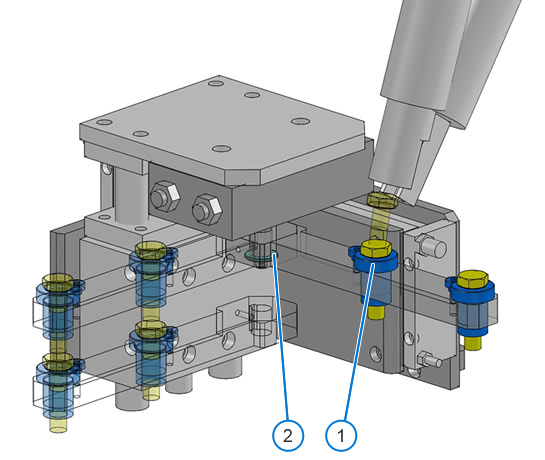 2
1