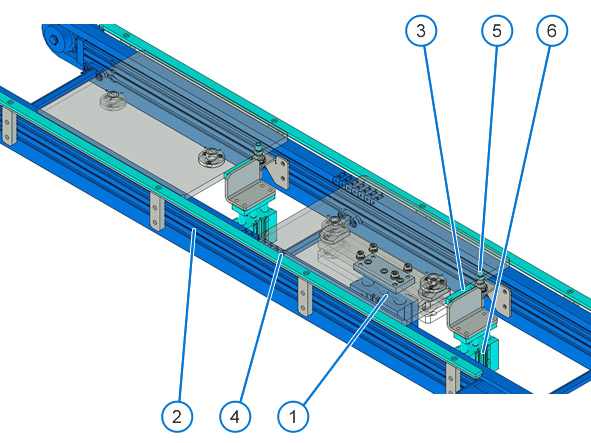 3
5
6
2
4
1