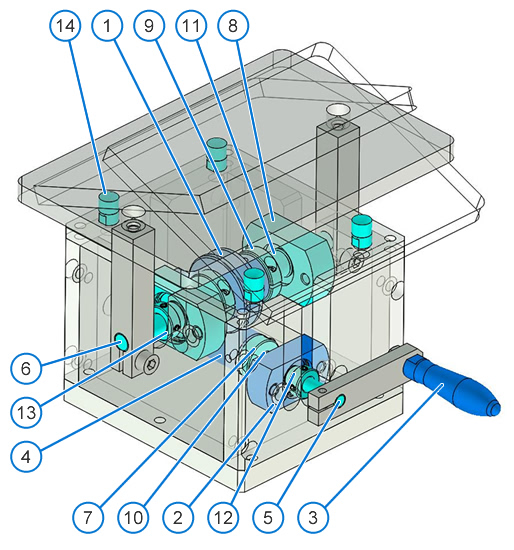 14
1
9
11
8
6
13
4
7
10
2
12
5
3