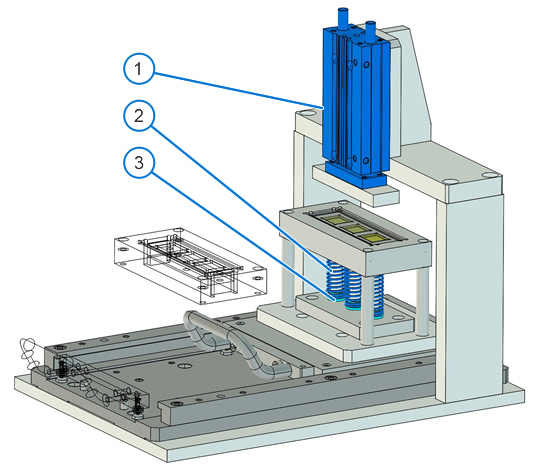 1
2
3