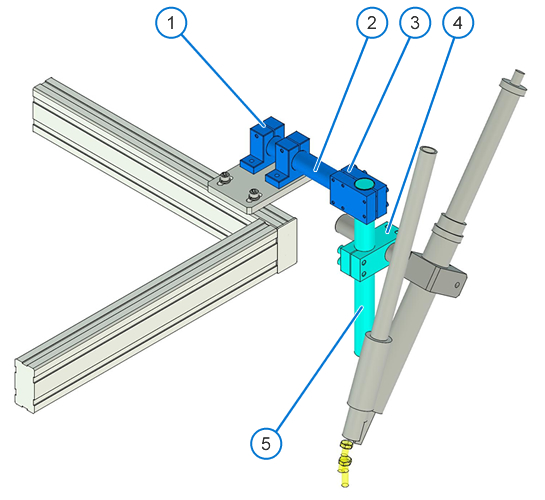 1
2
3
4
5