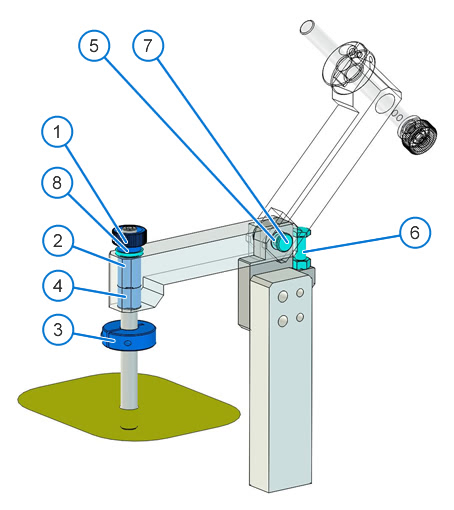 5
7
1
8
2
4
3
6