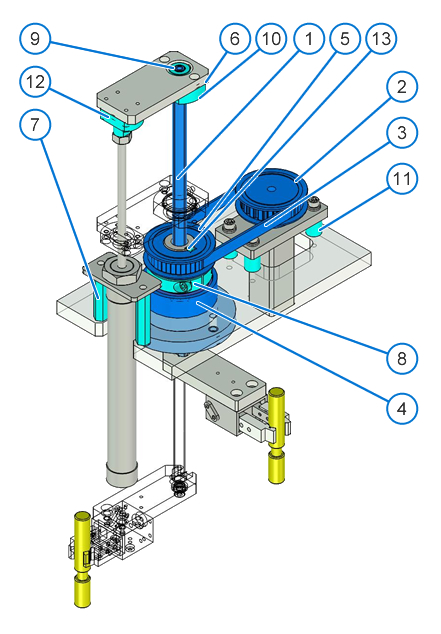 9
6
10
1
5
13
12
2
7
3
11
8
4